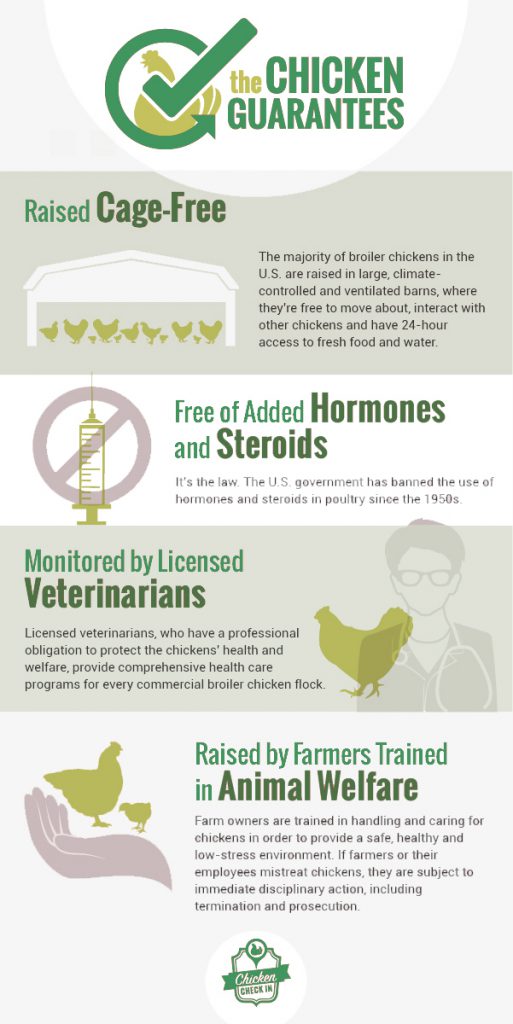 the CHICKEN GUARANTEES

Raised Cage-Free

The majority of broiler chickens in the U.S. are raised in large, climate-controlled and ventilated barns, where they're free to move about, interact with other chickens and have 24-hour access to fresh food and water.

Free of Added Hormones and Steroids

It's the law. The U.S. government has banned the use of hormones and steroids in poultry since the 1950s.

Monitored by Licensed Veterinarians

Licensed veterinarians, who have a professional obligation to protect the chickens' health and welfare, provide comprehensive health care programs for every commercial broiler chicken flock.

Raised by Farmers Trained in Animal Welfare

Farm owners are trained in handling and caring for chickens in order to provide a safe, healthy and low-stress environment. If farmers or their employees mistreat chickens, they are subject to immediate disciplinary action, including termination and prosecution.

Chicken CHECK IN